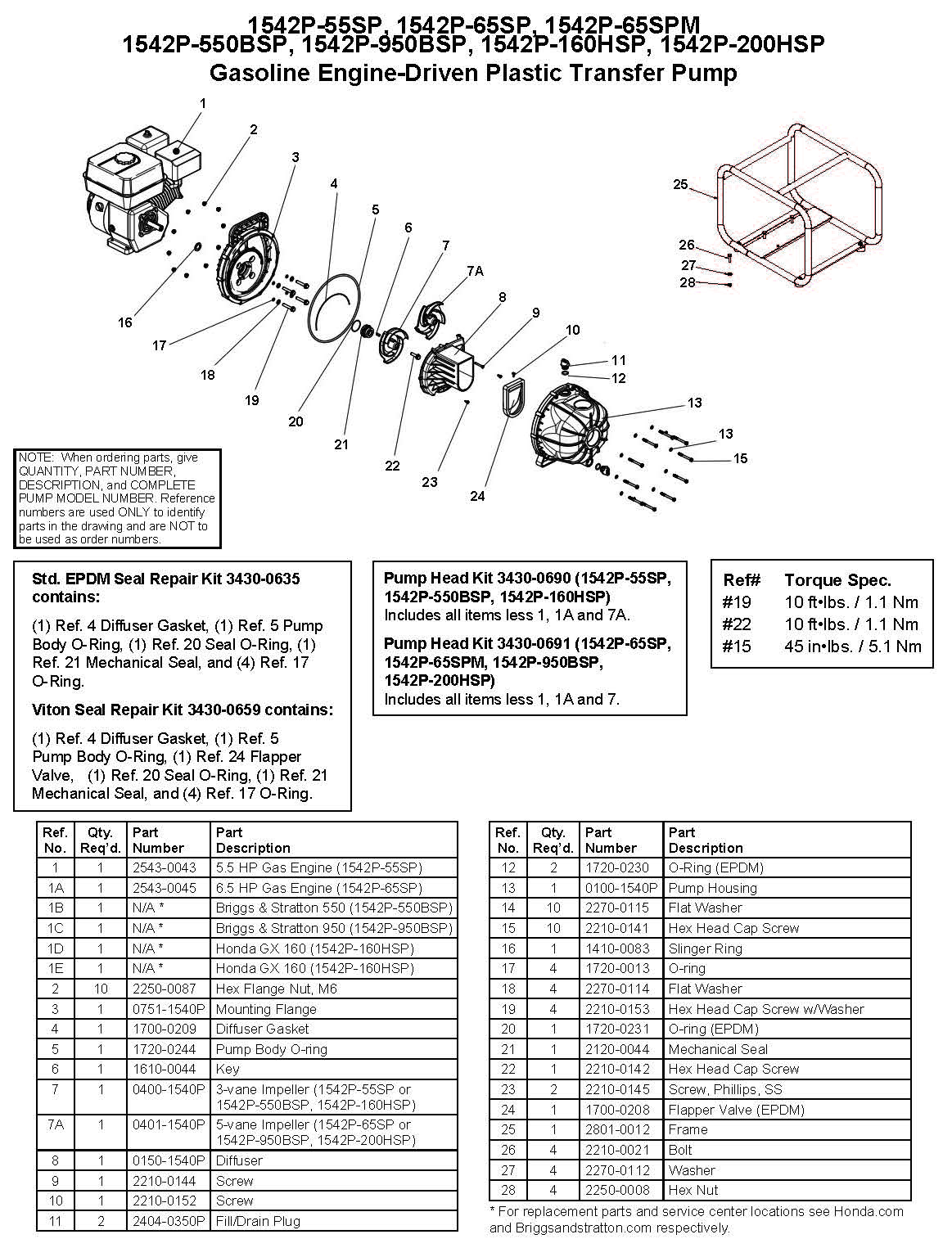 1542P-55SP, 1542P-65SP, 1542P-65SPM
1542P-550BSP, 1542P-950BSP, 1542P-160HSP, 1542P-200HSP
Gasoline Engine-Driven Plastic Transfer Pump

1
2
3
4
5
6
7
7A
8
9
10
11
12
13
13
15
16
17
18
19
20
21
22
23
24
25
26
27
28

NOTE: When ordering parts, give QUANTITY, PART NUMBER, DESCRIPTION, and COMPLETE PUMP MODEL NUMBER. Reference numbers are used ONLY to identify parts in the drawing and are NOT to be used as order numbers.

Std. EPDM Seal Repair Kit 3430-0635 contains:

(1) Ref. 4 Diffuser Gasket, (1) Ref. 5 Pump Body O-Ring, (1) Ref. 20 Seal O-Ring, (1) Ref. 21 Mechanical Seal, and (4) Ref. 17 O-Ring.

Viton Seal Repair Kit 3430-0659 contains:

(1) Ref. 4 Diffuser Gasket, (1) Ref. 5 Pump Body O-Ring, (1) Ref. 24 Flapper Valve, (1) Ref. 20 Seal O-Ring, (1) Ref. 21 Mechanical Seal, and (4) Ref. 17 O-Ring.

Pump Head Kit 3430-0690 (1542P-55SP, 1542P-550BSP, 1542P-160HSP)
Includes all items less 1, 1A and 7A.

Pump Head Kit 3430-0691 (1542P-65SP, 1542P-65SPM, 1542P-950BSP, 1542P-200HSP)
Includes all items less 1, 1A and 7.

| Ref# | Torque Spec. |
|---|---|
| #19 | 10 ft•lbs. / 1.1 Nm |
| #22 | 10 ft•lbs. / 1.1 Nm |
| #15 | 45 in•lbs. / 5.1 Nm |

| Ref. No. | Qty. Req'd. | Part Number | Part Description |
|---|---|---|---|
| 1 | 1 | 2543-0043 | 5.5 HP Gas Engine (1542P-55SP) |
| 1A | 1 | 2543-0045 | 6.5 HP Gas Engine (1542P-65SP) |
| 1B | 1 | N/A * | Briggs & Stratton 550 (1542P-550BSP) |
| 1C | 1 | N/A * | Briggs & Stratton 950 (1542P-950BSP) |
| 1D | 1 | N/A * | Honda GX 160 (1542P-160HSP) |
| 1E | 1 | N/A * | Honda GX 160 (1542P-160HSP) |
| 2 | 10 | 2250-0087 | Hex Flange Nut, M6 |
| 3 | 1 | 0751-1540P | Mounting Flange |
| 4 | 1 | 1700-0209 | Diffuser Gasket |
| 5 | 1 | 1720-0244 | Pump Body O-ring |
| 6 | 1 | 1610-0044 | Key |
| 7 | 1 | 0400-1540P | 3-vane Impeller (1542P-55SP or 1542P-550BSP, 1542P-160HSP) |
| 7A | 1 | 0401-1540P | 5-vane Impeller (1542P-65SP or 1542P-950BSP, 1542P-200HSP) |
| 8 | 1 | 0150-1540P | Diffuser |
| 9 | 1 | 2210-0144 | Screw |
| 10 | 1 | 2210-0152 | Screw |
| 11 | 2 | 2404-0350P | Fill/Drain Plug |

| Ref. No. | Qty. Req'd. | Part Number | Part Description |
|---|---|---|---|
| 12 | 2 | 1720-0230 | O-Ring (EPDM) |
| 13 | 1 | 0100-1540P | Pump Housing |
| 14 | 10 | 2270-0115 | Flat Washer |
| 15 | 10 | 2210-0141 | Hex Head Cap Screw |
| 16 | 1 | 1410-0083 | Slinger Ring |
| 17 | 4 | 1720-0013 | O-ring |
| 18 | 4 | 2270-0114 | Flat Washer |
| 19 | 4 | 2210-0153 | Hex Head Cap Screw w/Washer |
| 20 | 1 | 1720-0231 | O-ring (EPDM) |
| 21 | 1 | 2120-0044 | Mechanical Seal |
| 22 | 1 | 2210-0142 | Hex Head Cap Screw |
| 23 | 2 | 2210-0145 | Screw, Phillips, SS |
| 24 | 1 | 1700-0208 | Flapper Valve (EPDM) |
| 25 | 1 | 2801-0012 | Frame |
| 26 | 4 | 2210-0021 | Bolt |
| 27 | 4 | 2270-0112 | Washer |
| 28 | 4 | 2250-0008 | Hex Nut |

* For replacement parts and service center locations see Honda.com and Briggsandstratton.com respectively.